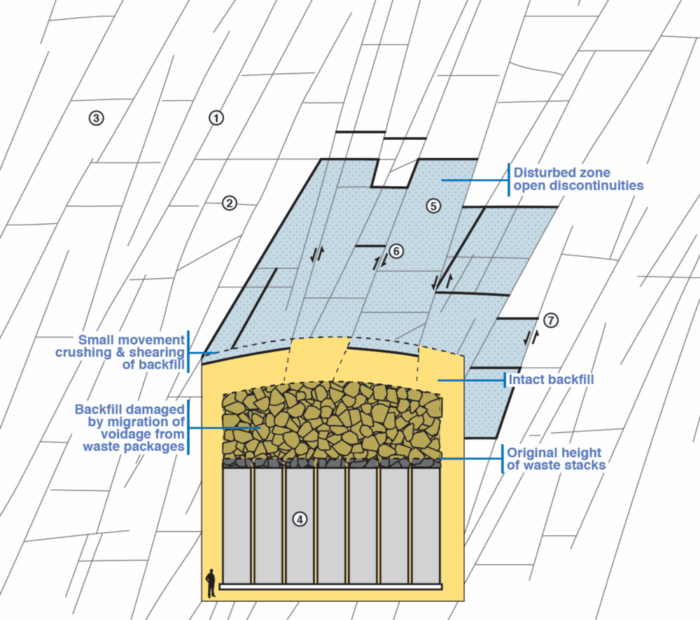 ③

①

②

Disturbed zone open discontinuities

⑤

⑥

⑦

Small movement crushing & shearing of backfill

Intact backfill

Backfill damaged by migration of voidage from waste packages

Original height of waste stacks

④